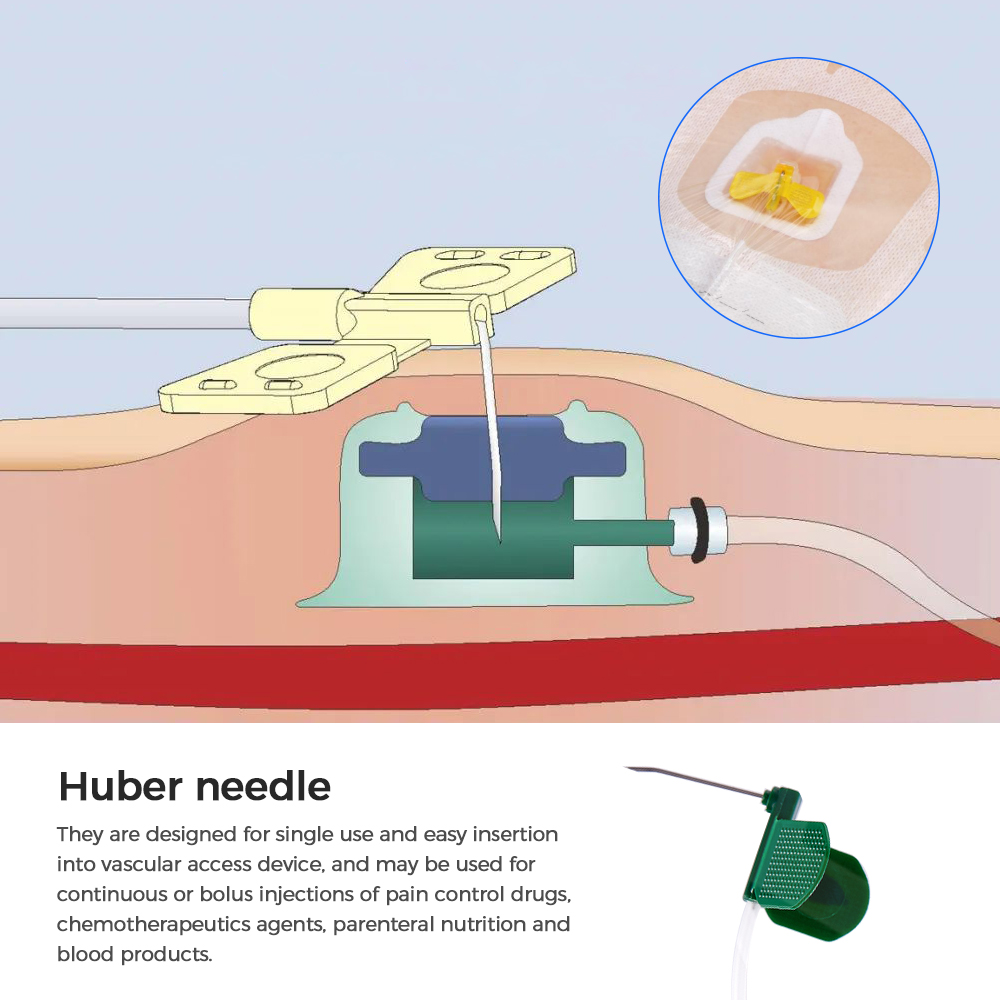 Huber needle

They are designed for single use and easy insertion into vascular access device, and may be used for continuous or bolus injections of pain control drugs, chemotherapeutics agents, parenteral nutrition and blood products.