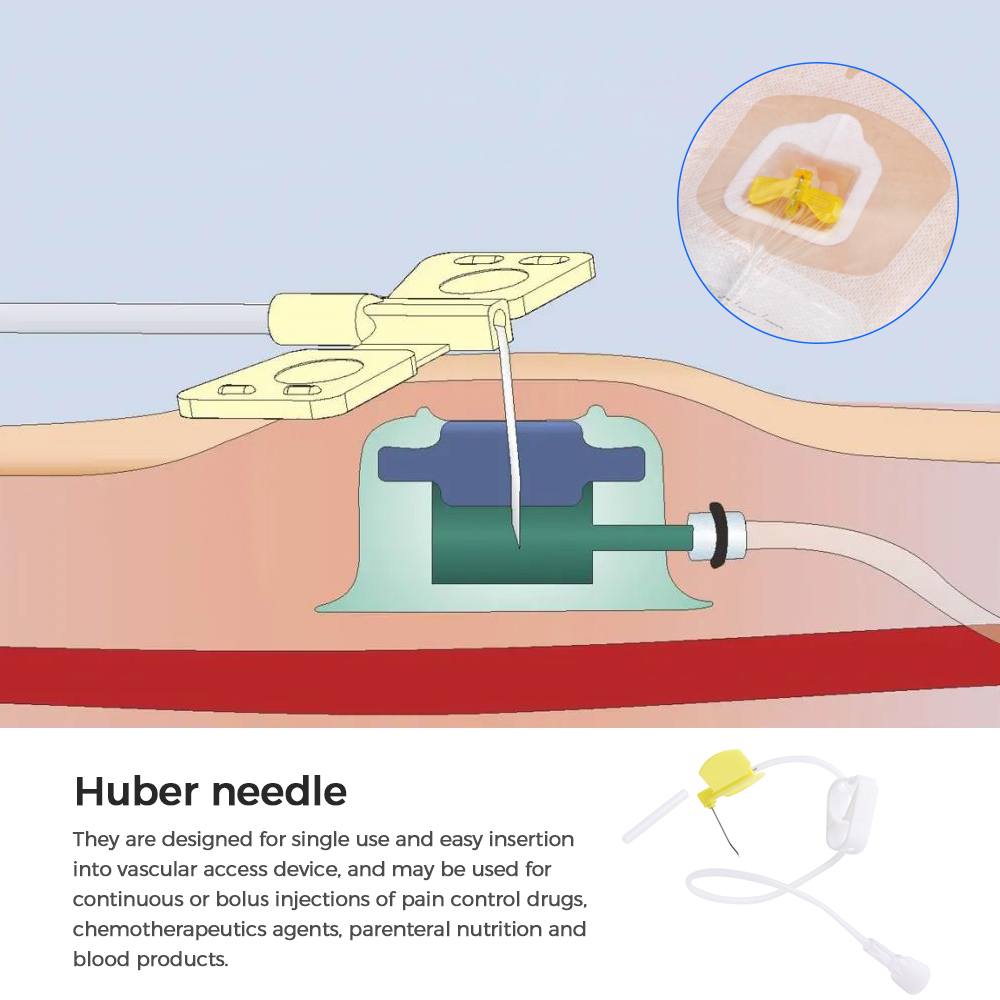 Huber needle

They are designed for single use and easy insertion into vascular access device, and may be used for continuous or bolus injections of pain control drugs, chemotherapeutics agents, parenteral nutrition and blood products.