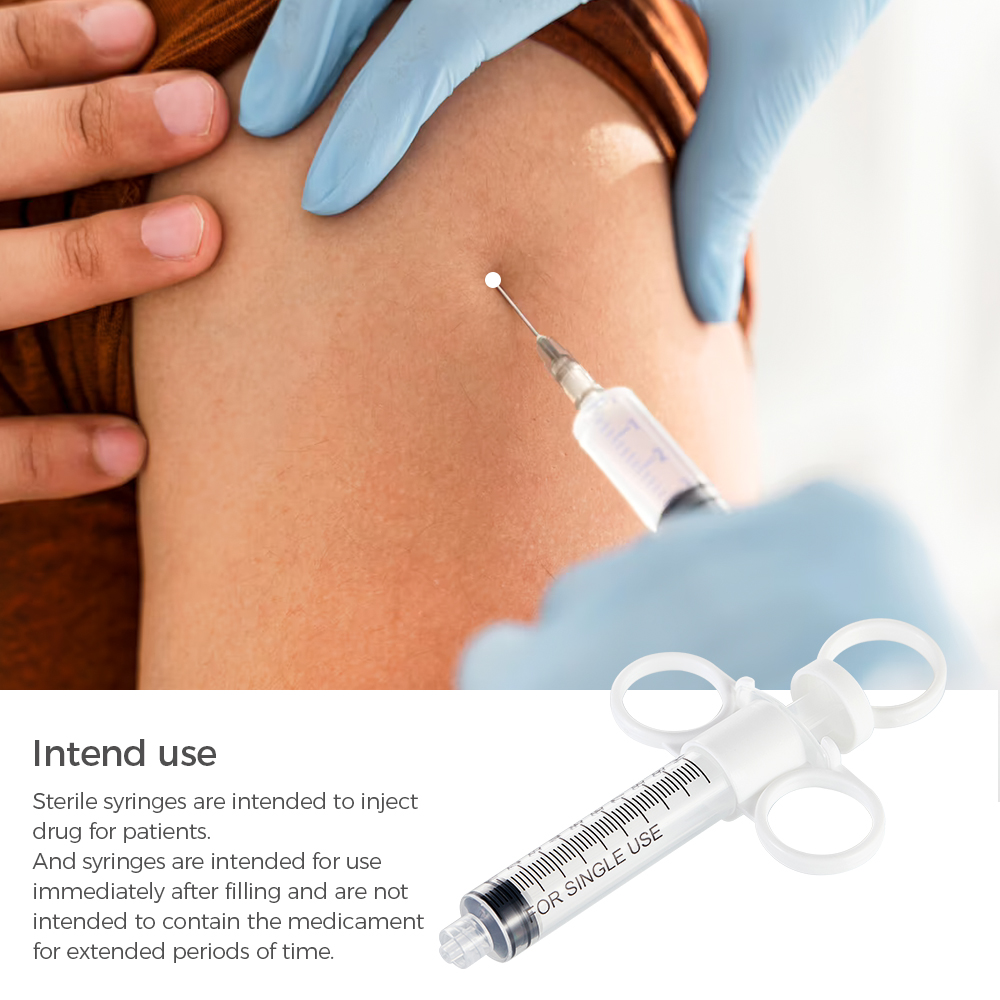 Intend use

Sterile syringes are intended to inject drug for patients.
And syringes are intended for use immediately after filling and are not intended to contain the medicament for extended periods of time.

FOR SINGLE USE