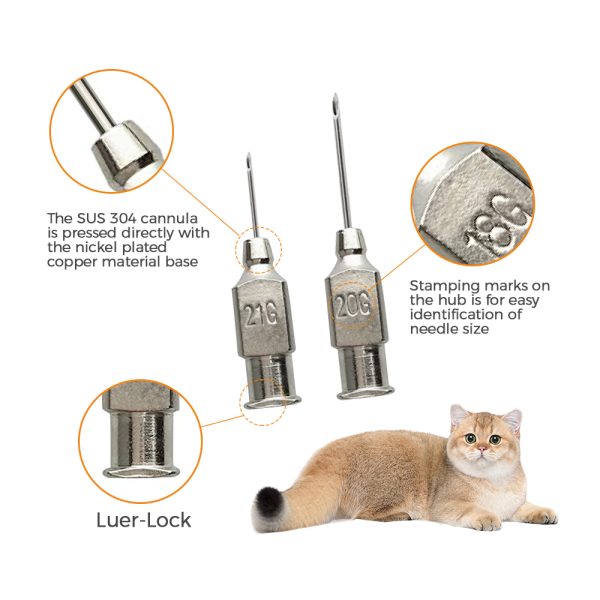 The SUS 304 cannula is pressed directly with the nickel plated copper material base

18G

21G

20G

Stamping marks on the hub is for easy identification of needle size

Luer-Lock